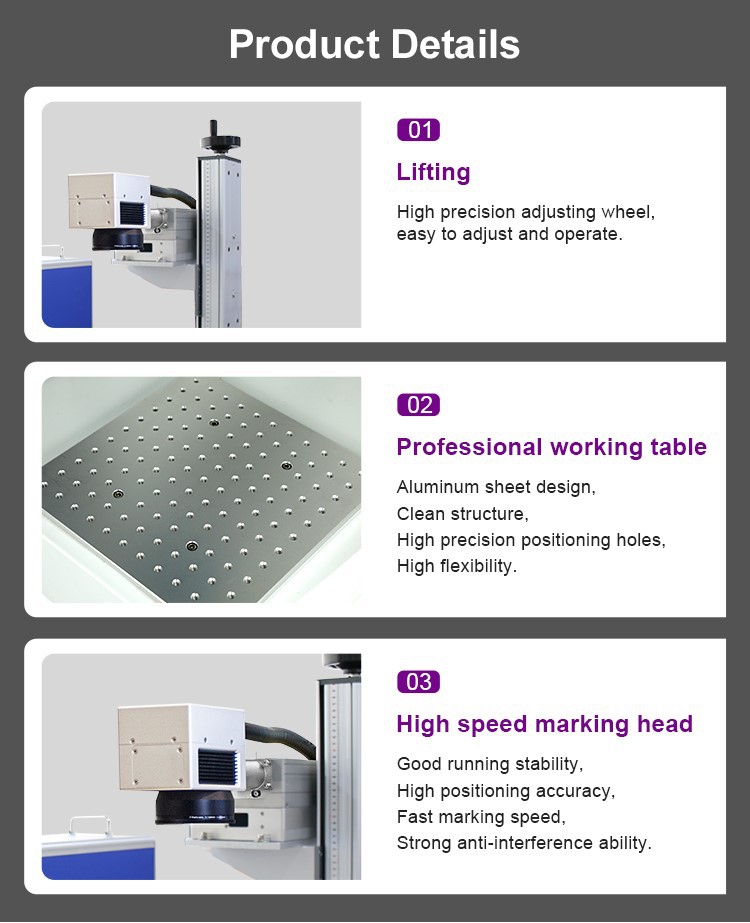 Product Details

01
Lifting
High precision adjusting wheel, easy to adjust and operate.

02
Professional working table
Aluminum sheet design,
Clean structure,
High precision positioning holes,
High flexibility.

03
High speed marking head
Good running stability,
High positioning accuracy,
Fast marking speed,
Strong anti-interference ability.